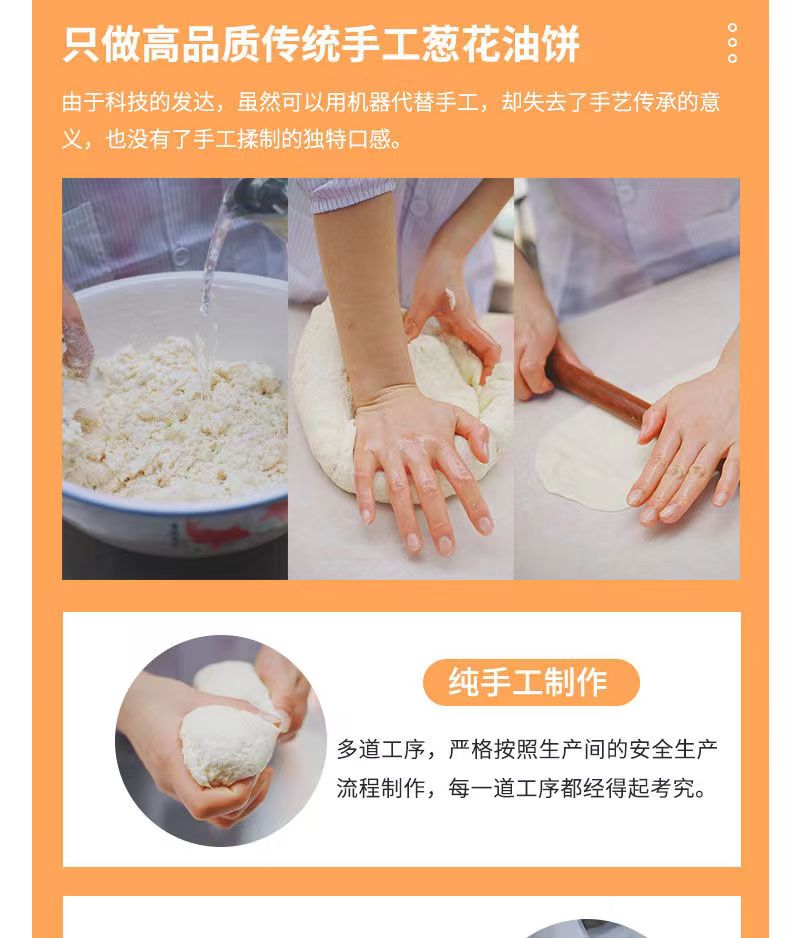 只做高品质传统手工葱花油饼

由于科技的发达，虽然可以用机器代替手工，却失去了手艺传承的意义，也没有了手工揉制的独特口感。

纯手工制作

多道工序，严格按照生产间的安全生产流程制作，每一道工序都经得起考究。