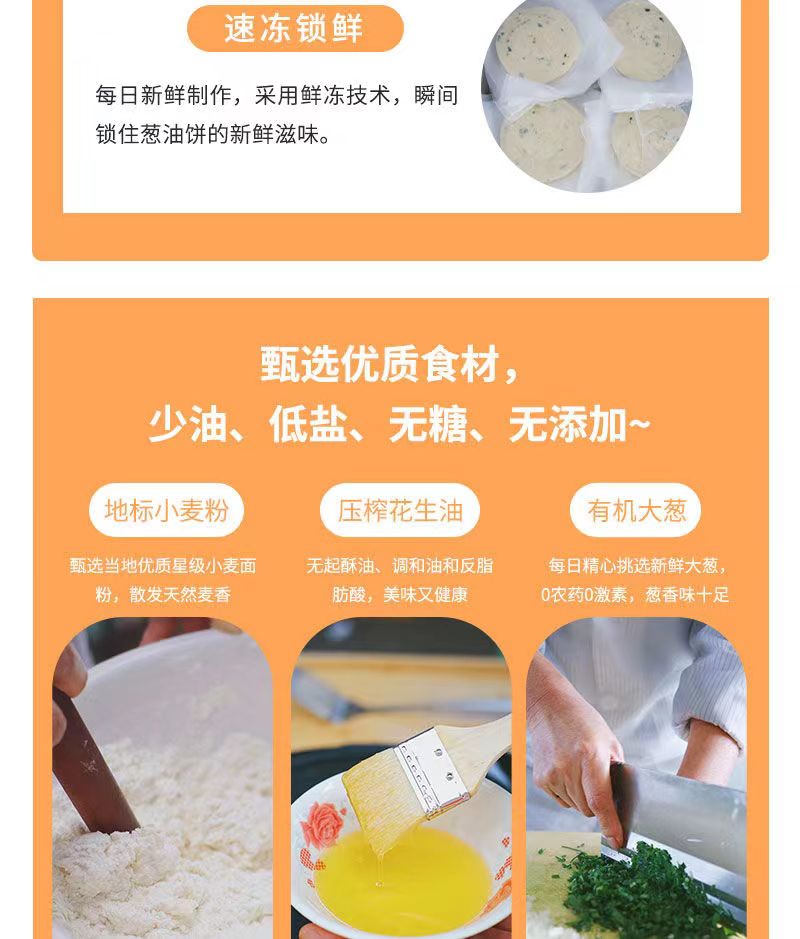 速冻锁鲜

每日新鲜制作，采用鲜冻技术，瞬间锁住葱油饼的新鲜滋味。

甄选优质食材，
少油、低盐、无糖、无添加~

地标小麦粉

甄选当地优质星级小麦面粉，散发天然麦香

压榨花生油

无起酥油、调和油和反脂肪酸，美味又健康

有机大葱

每日精心挑选新鲜大葱，0农药0激素，葱香味十足