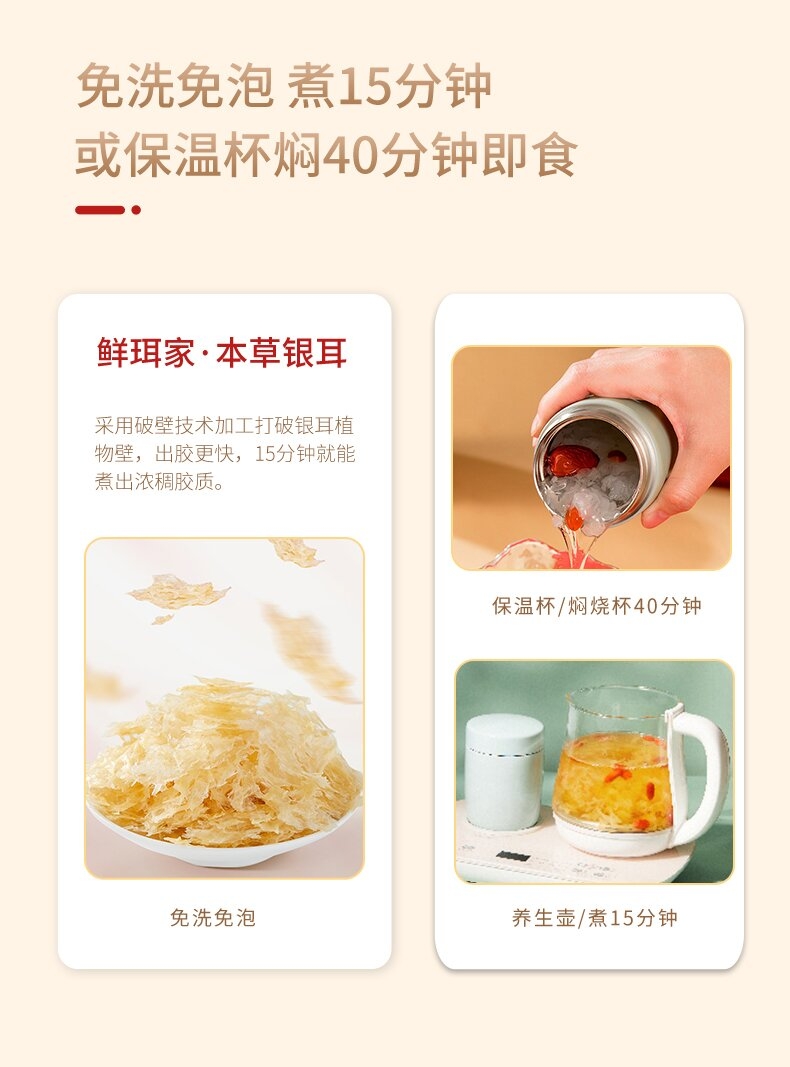 免洗免泡 煮15分钟
或保温杯焖40分钟即食

鲜珥家·本草银耳

采用破壁技术加工打破银耳植物壁，出胶更快，15分钟就能煮出浓稠胶质。

免洗免泡

保温杯/焖烧杯40分钟

养生壶/煮15分钟