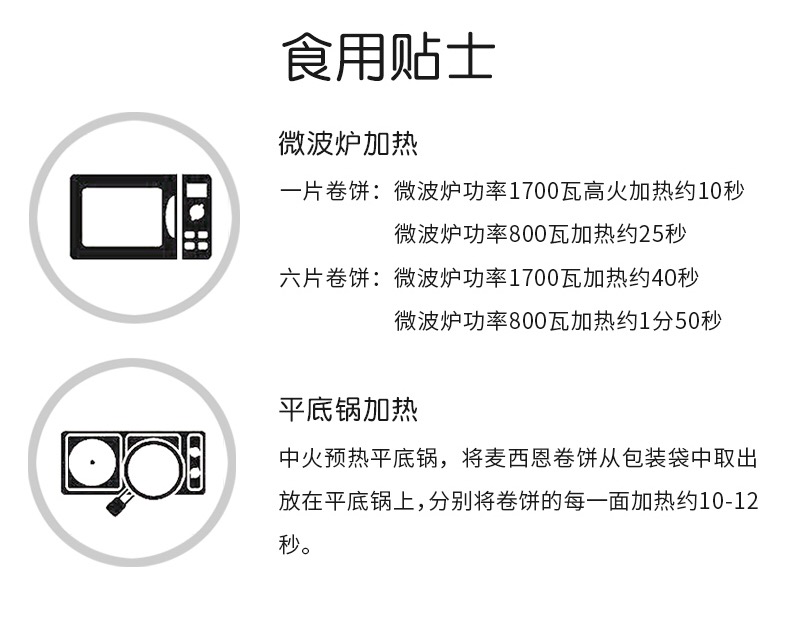 食用贴士

微波炉加热

一片卷饼：微波炉功率1700瓦高火加热约10秒
微波炉功率800瓦加热约25秒

六片卷饼：微波炉功率1700瓦加热约40秒
微波炉功率800瓦加热约1分50秒

平底锅加热

中火预热平底锅，将麦西恩卷饼从包装袋中取出放在平底锅上，分别将卷饼的每一面加热约10-12秒。