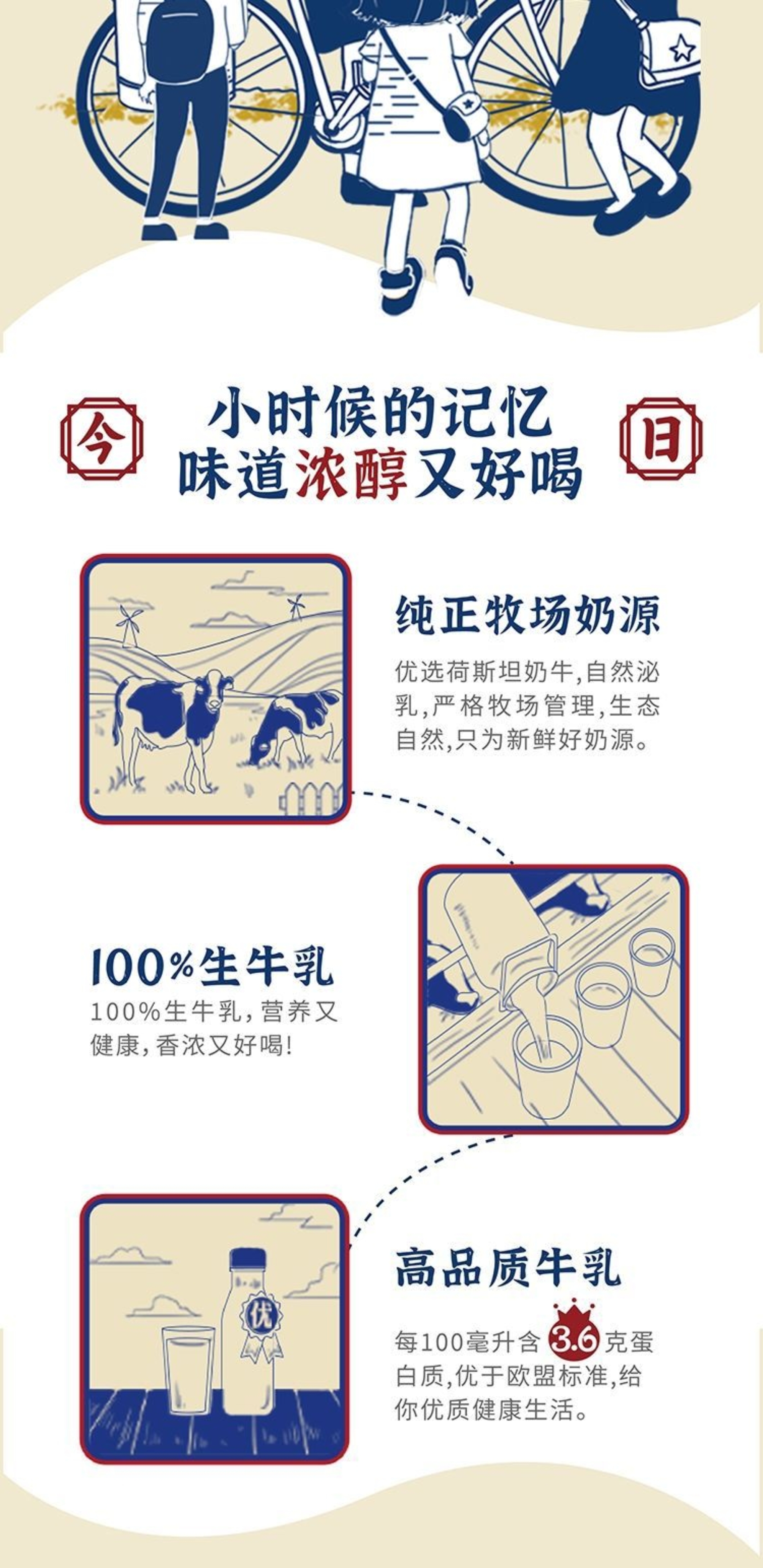 今

小时候的记忆
味道浓醇又好喝

日

纯正牧场奶源

优选荷斯坦奶牛,自然泌乳,严格牧场管理,生态自然,只为新鲜好奶源。

100%生牛乳

100%生牛乳,营养又健康,香浓又好喝!

优

高品质牛乳

每100毫升含3.6克蛋白质,优于欧盟标准,给你优质健康生活。